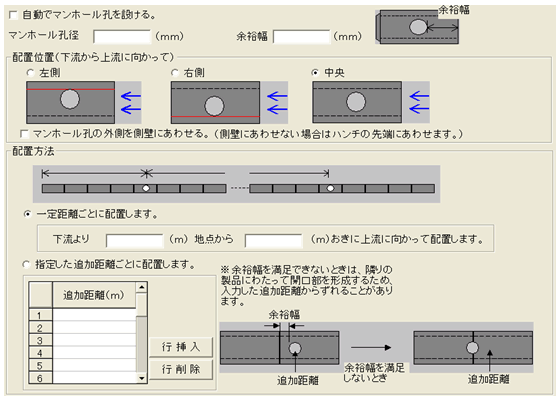 自動でマンホール孔を設ける。

余裕幅

マンホール孔径 (mm) 余裕幅 (mm)

配置位置(下流から上流に向かって)

左側 右側 中央

マンホール孔の外側を側壁にあわせる。(側壁にあわせない場合はハンチの先端にあわせます。)

配置方法

一定距離ごとに配置します。

下流より (m) 地点から (m)おきに上流に向かって配置します。

指定した追加距離ごとに配置します。

| | 追加距離(m) |
|---|---|
| 1 | |
| 2 | |
| 3 | |
| 4 | |
| 5 | |
| 6 | |

行挿入

行削除

※余裕幅を満足できないときは、隣りの製品にわたって開口部を形成するため、入力した追加距離からずれることがあります。

余裕幅

追加距離

余裕幅を満足しないとき

追加距離